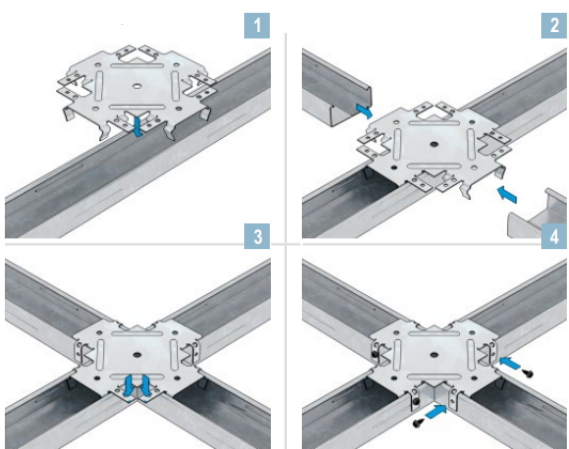 1
2
3
4